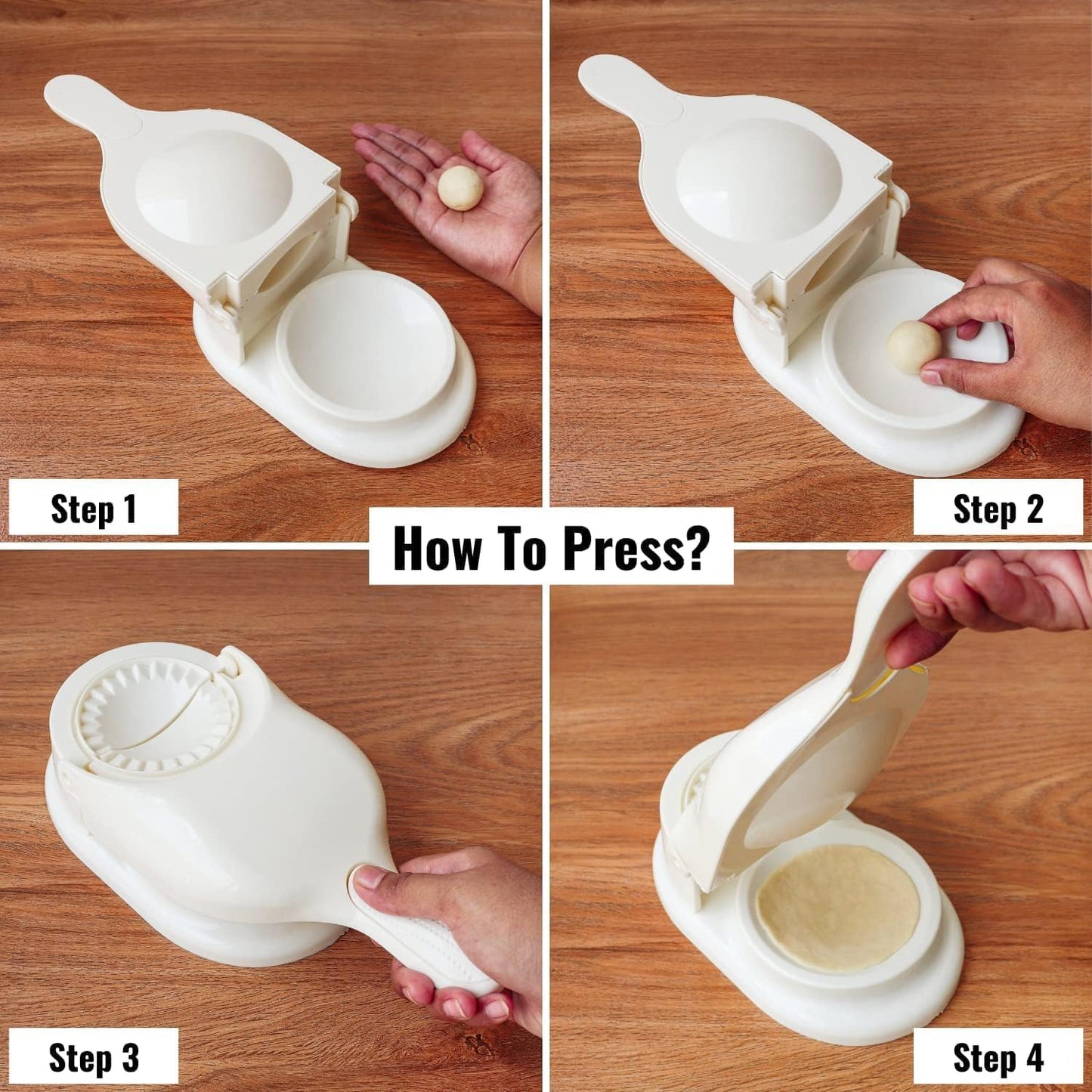 Step 1

Step 2

How To Press?

Step 3

Step 4