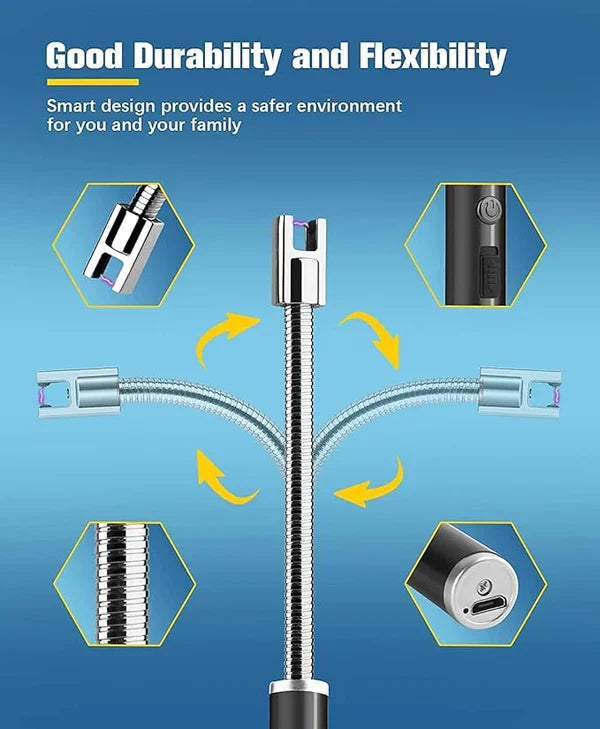 Good Durability and Flexibility

Smart design provides a safer environment for you and your family