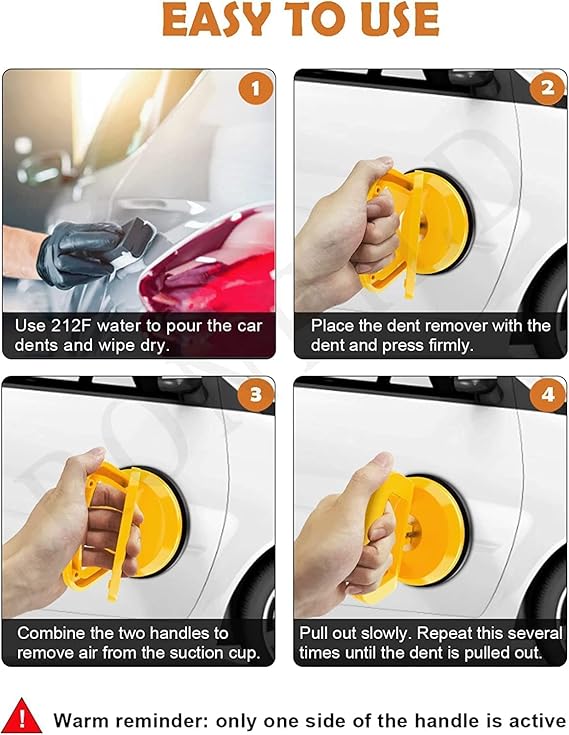 EASY TO USE

1

Use 212F water to pour the car dents and wipe dry.

2

Place the dent remover with the dent and press firmly.

3

Combine the two handles to remove air from the suction cup.

4

Pull out slowly. Repeat this several times until the dent is pulled out.

!

Warm reminder: only one side of the handle is active