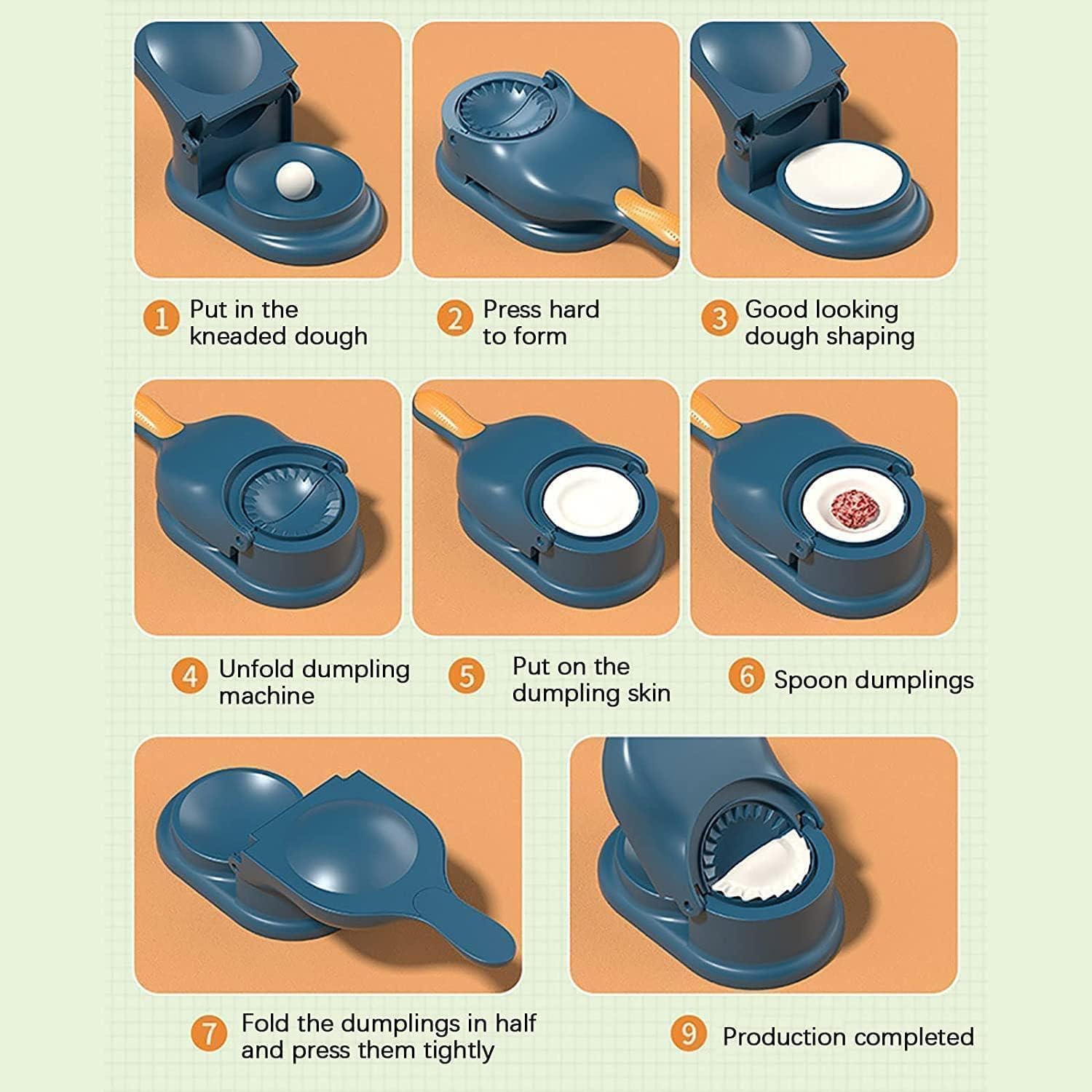 1 Put in the kneaded dough

2 Press hard to form

3 Good looking dough shaping

4 Unfold dumpling machine

5 Put on the dumpling skin

6 Spoon dumplings

7 Fold the dumplings in half and press them tightly

9 Production completed