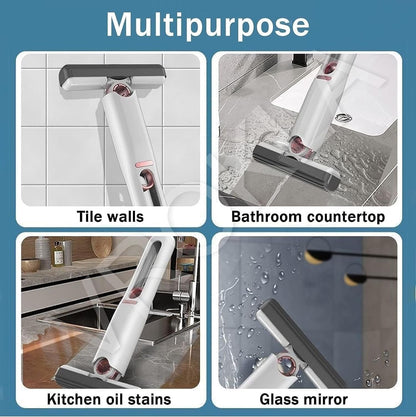 Multipurpose

Tile walls

Bathroom countertop

Kitchen oil stains

Glass mirror