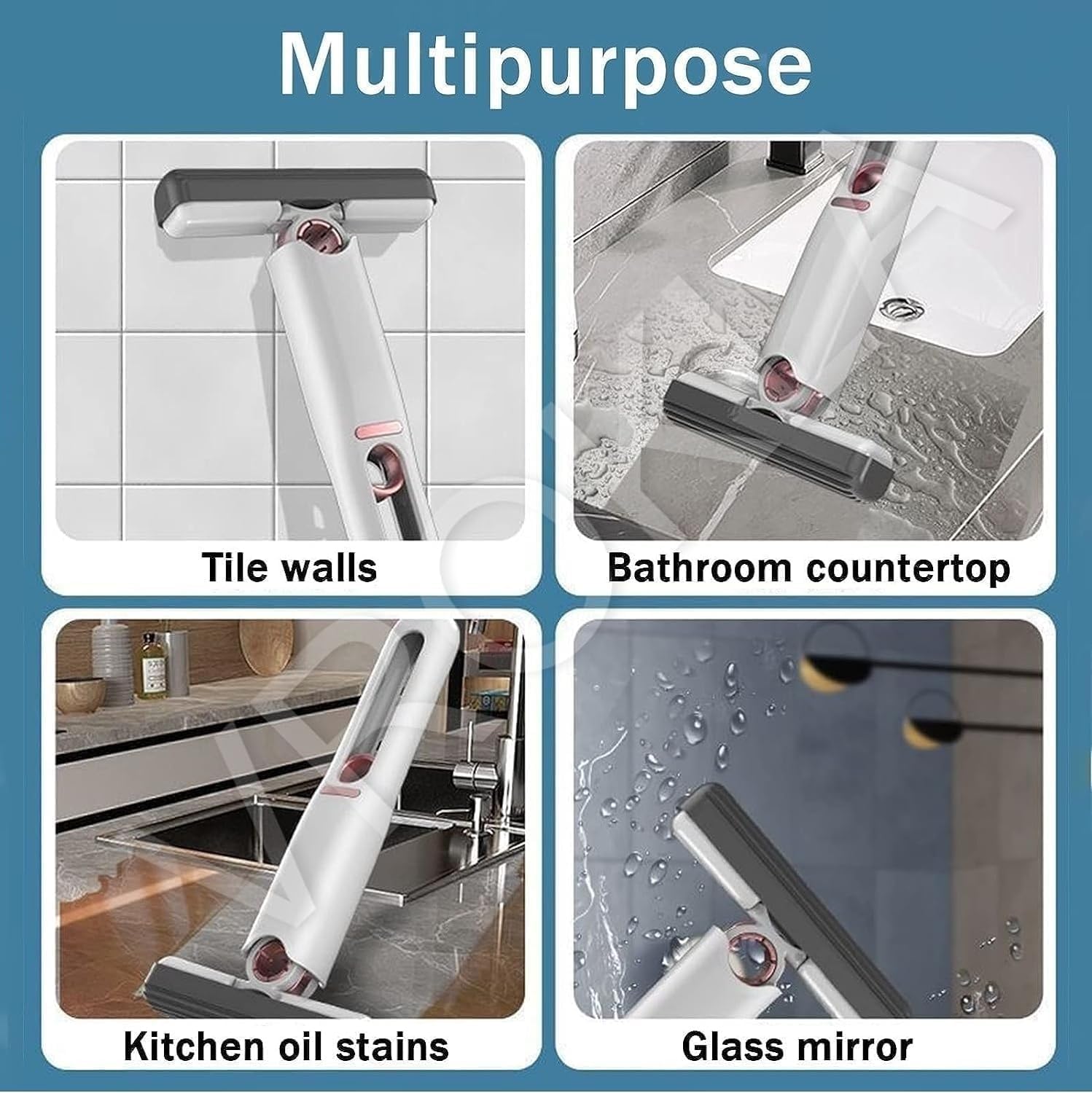 Multipurpose

Tile walls

Bathroom countertop

Kitchen oil stains

Glass mirror