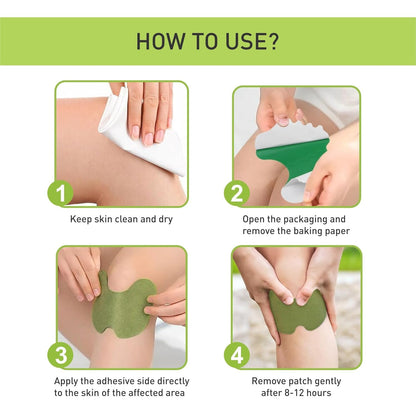 HOW TO USE?

1

Keep skin clean and dry

2

Open the packaging and remove the baking paper

3

Apply the adhesive side directly to the skin of the affected area

4

Remove patch gently after 8-12 hours