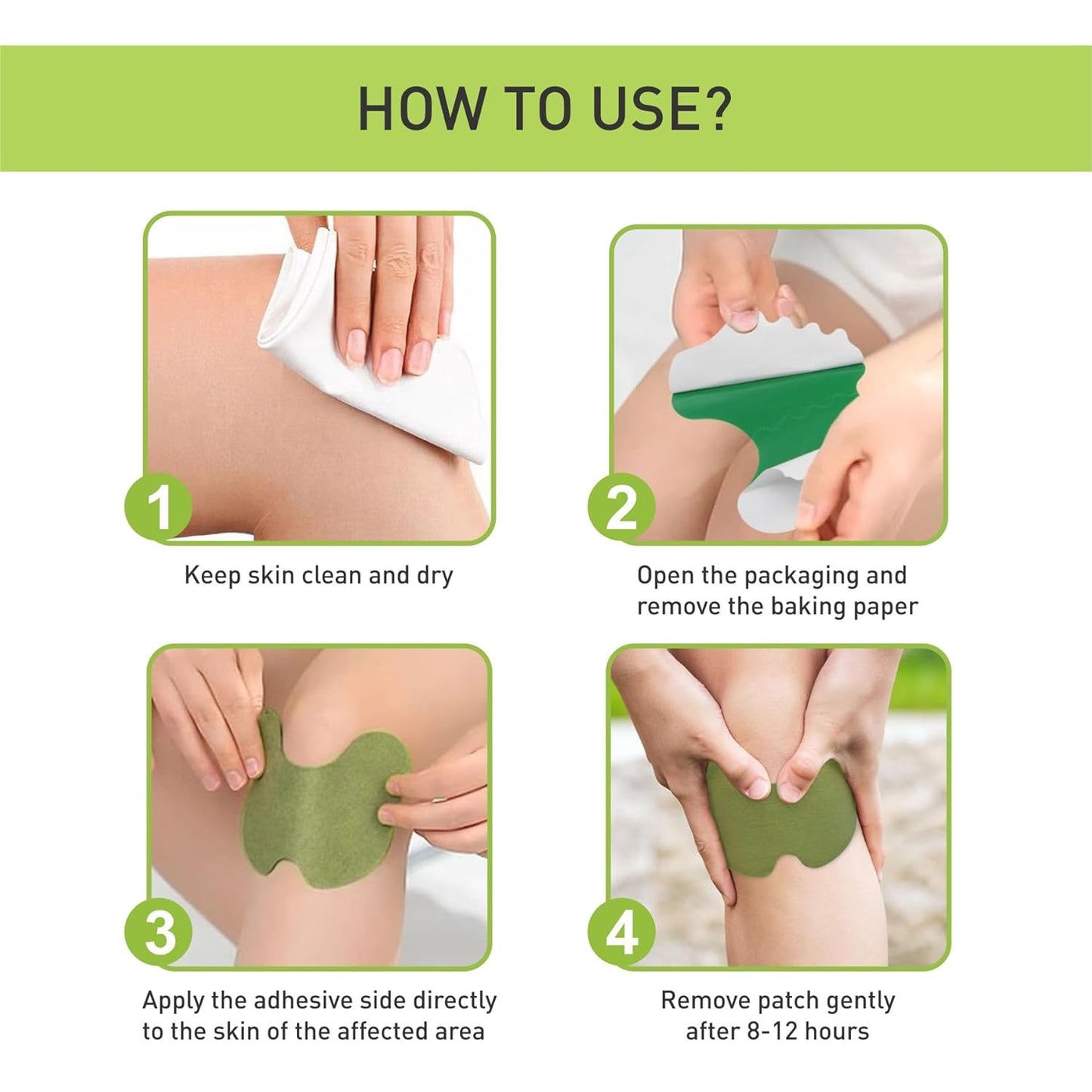 HOW TO USE?

1

Keep skin clean and dry

2

Open the packaging and remove the baking paper

3

Apply the adhesive side directly to the skin of the affected area

4

Remove patch gently after 8-12 hours