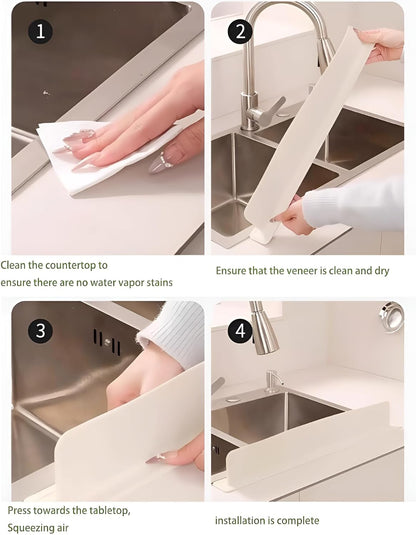 1

Clean the countertop to ensure there are no water vapor stains

2

Ensure that the veneer is clean and dry

3

Press towards the tabletop, Squeezing air

4

installation is complete