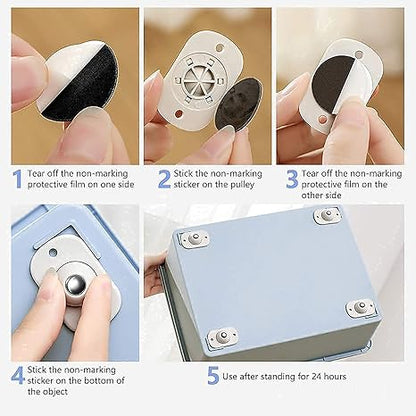 1 Tear off the non-marking protective film on one side

2 Stick the non-marking sticker on the pulley

3 Tear off the non-marking protective film on the other side

4 Stick the non-marking sticker on the bottom of the object

5 Use after standing for 24 hours