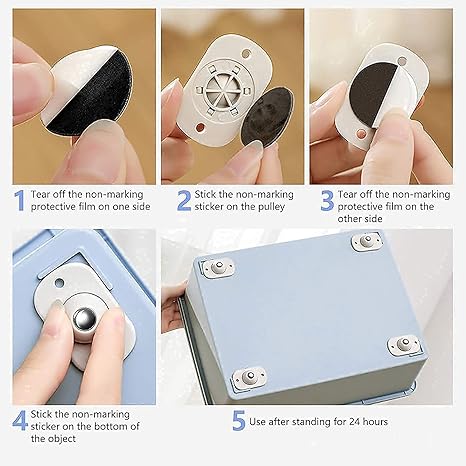 1 Tear off the non-marking protective film on one side

2 Stick the non-marking sticker on the pulley

3 Tear off the non-marking protective film on the other side

4 Stick the non-marking sticker on the bottom of the object

5 Use after standing for 24 hours