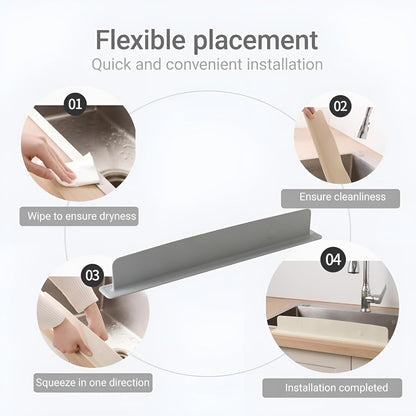 Flexible placement
Quick and convenient installation

01
Wipe to ensure dryness

02
Ensure cleanliness

03
Squeeze in one direction

04
Installation completed