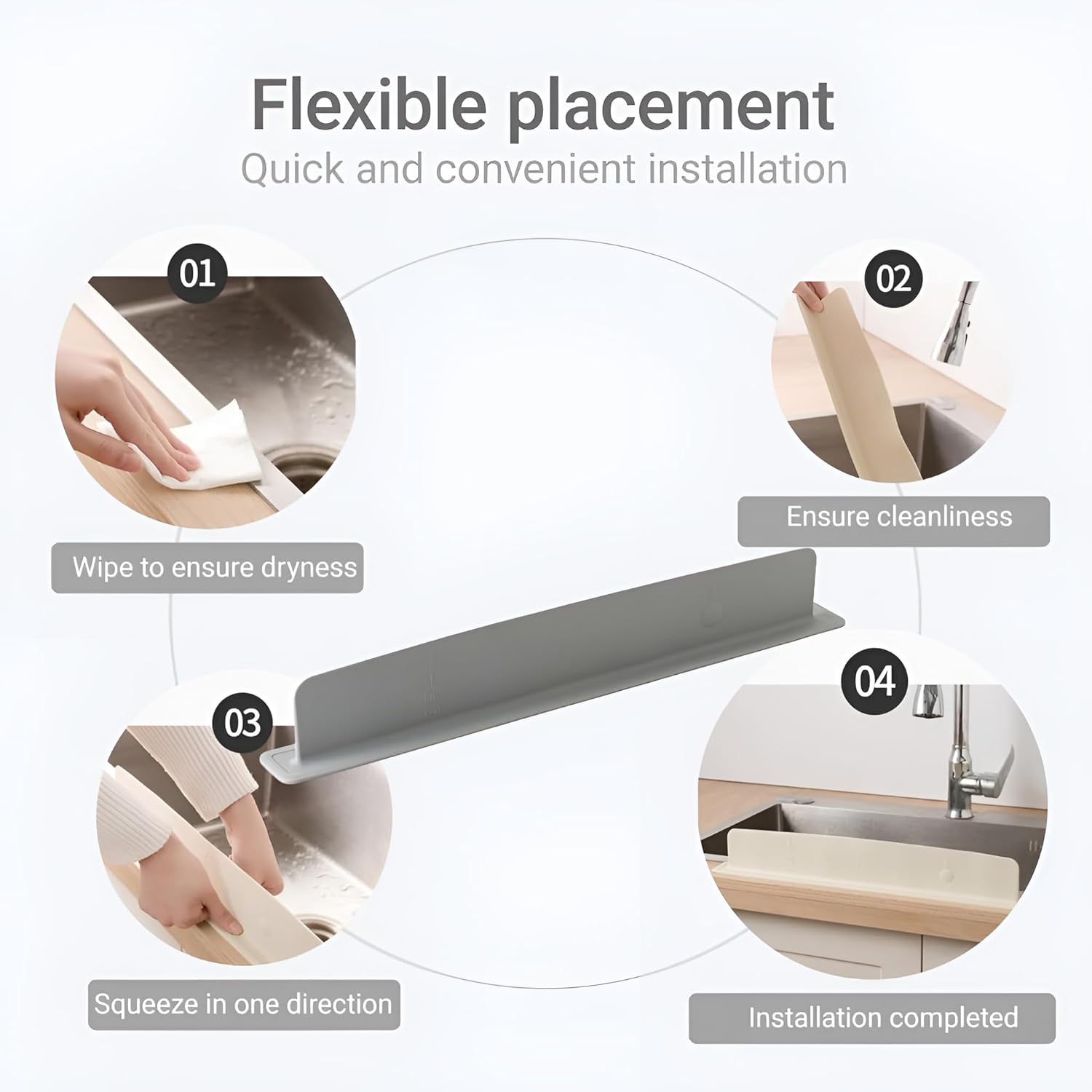 Flexible placement
Quick and convenient installation

01
Wipe to ensure dryness

02
Ensure cleanliness

03
Squeeze in one direction

04
Installation completed