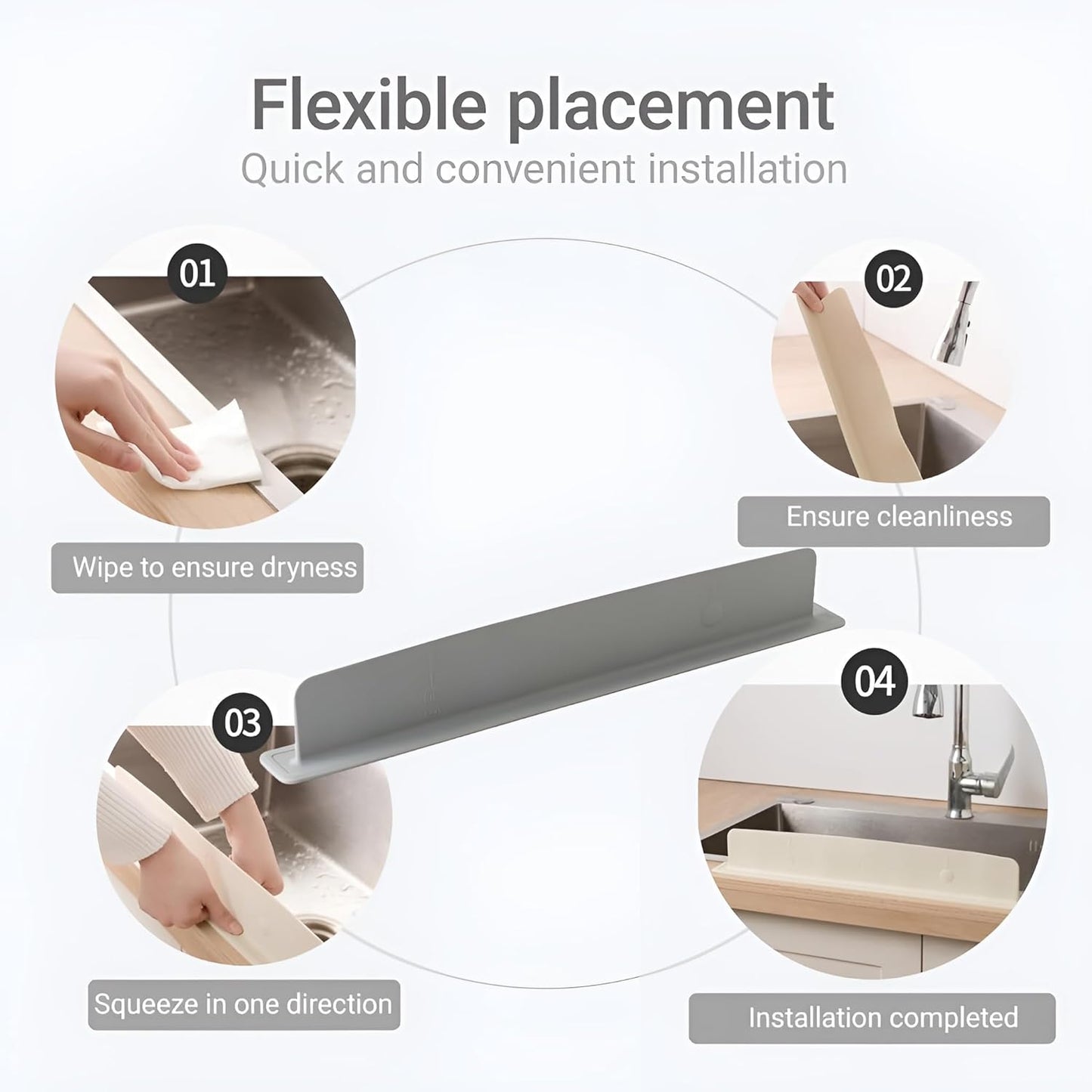 Flexible placement
Quick and convenient installation

01
Wipe to ensure dryness

02
Ensure cleanliness

03
Squeeze in one direction

04
Installation completed