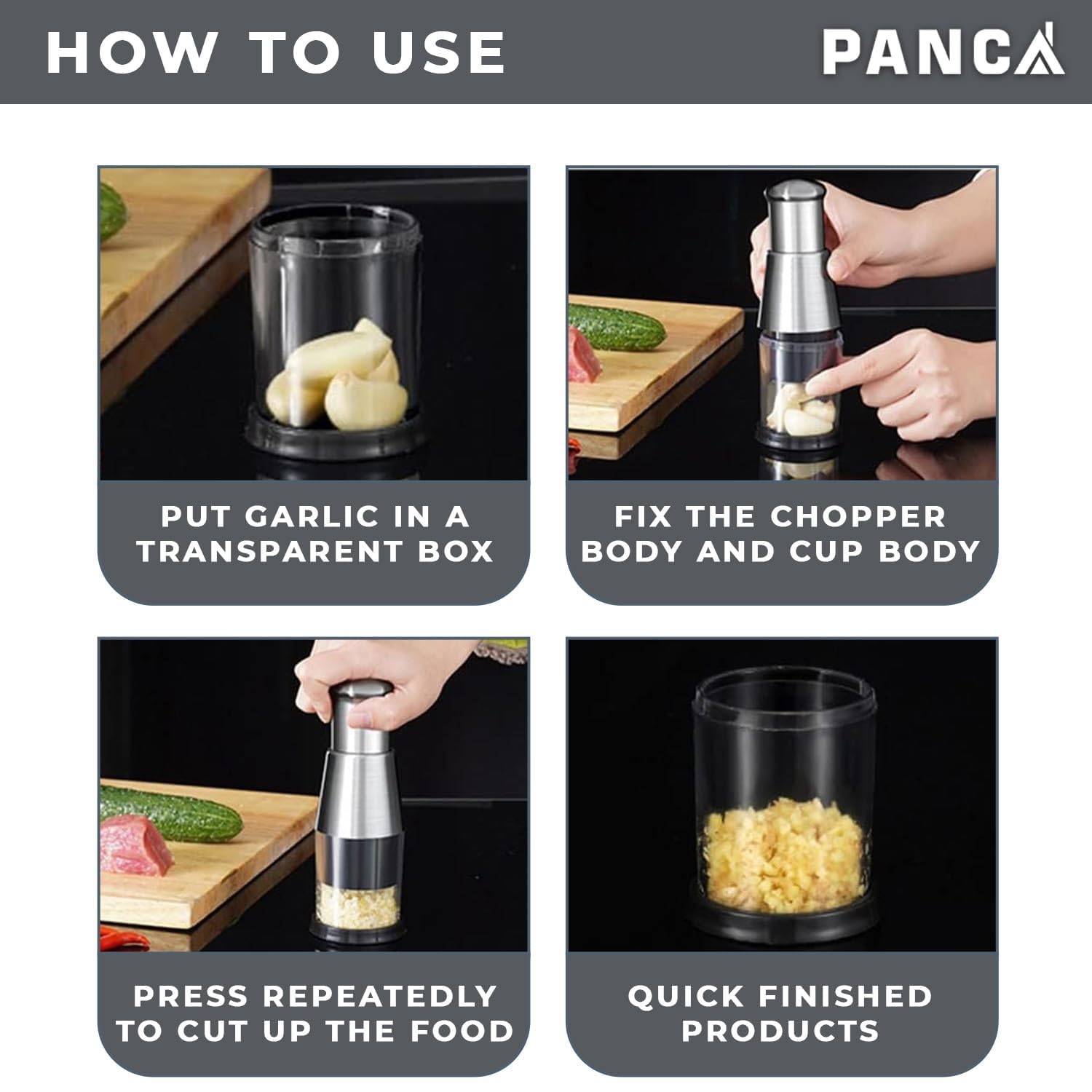 HOW TO USE

PANCA

PUT GARLIC IN A TRANSPARENT BOX

FIX THE CHOPPER BODY AND CUP BODY

PRESS REPEATEDLY TO CUT UP THE FOOD

QUICK FINISHED PRODUCTS