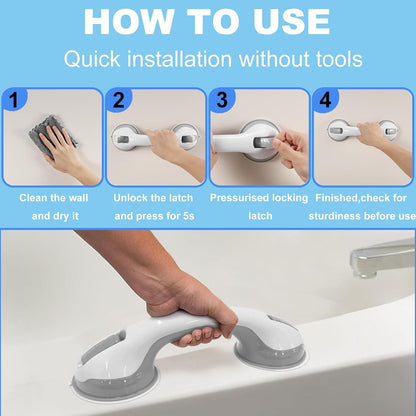 HOW TO USE

Quick installation without tools

1

Clean the wall and dry it

2

Unlock the latch and press for 5s

3

Pressurised locking latch

4

Finished,check for sturdiness before use