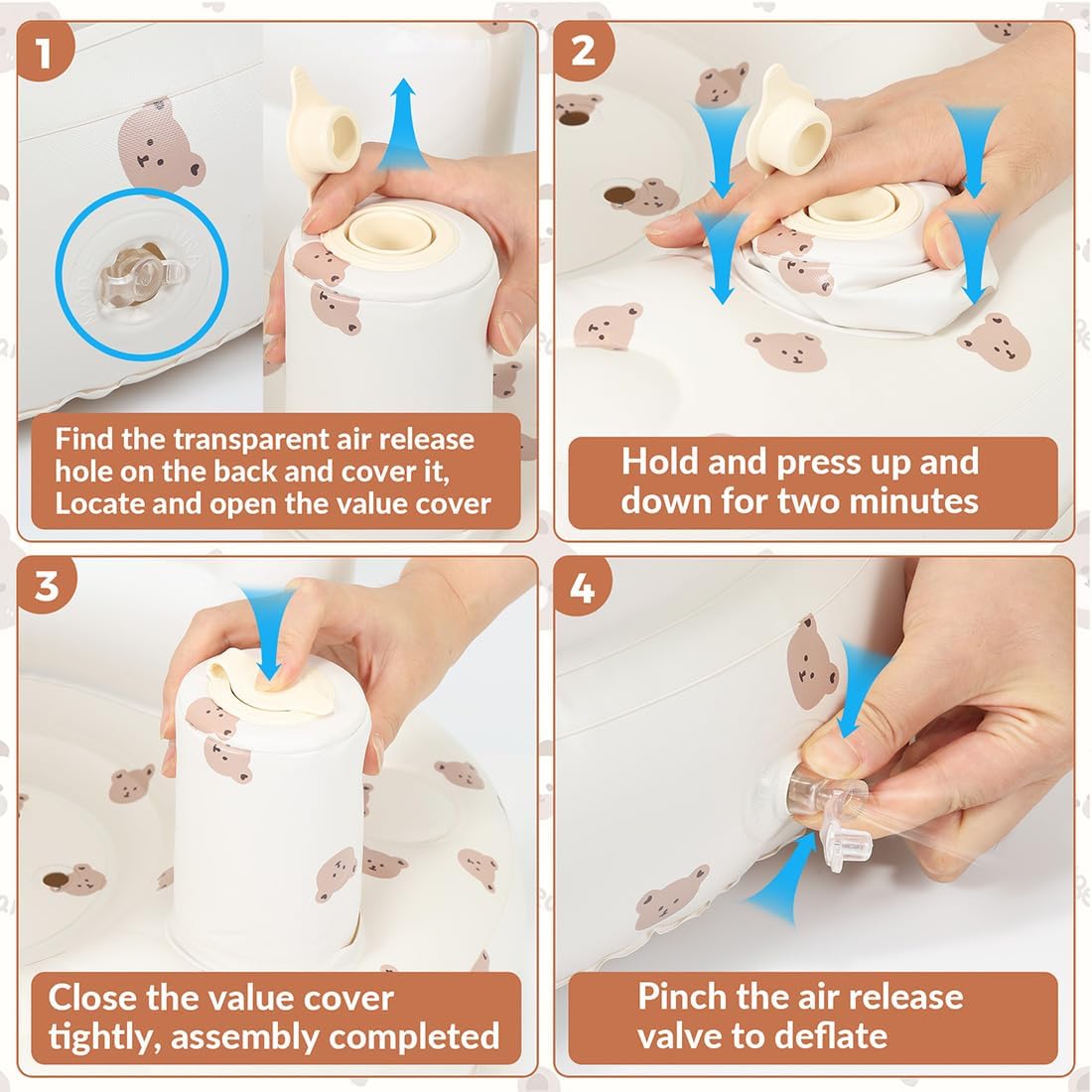 1

Find the transparent air release hole on the back and cover it, Locate and open the value cover

2

Hold and press up and down for two minutes

3

Close the value cover tightly, assembly completed

4

Pinch the air release valve to deflate