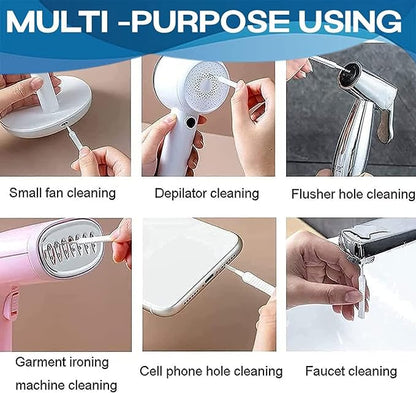 MULTI -PURPOSE USING

Small fan cleaning

Depilator cleaning

Flusher hole cleaning

Garment ironing machine cleaning

Cell phone hole cleaning

Faucet cleaning