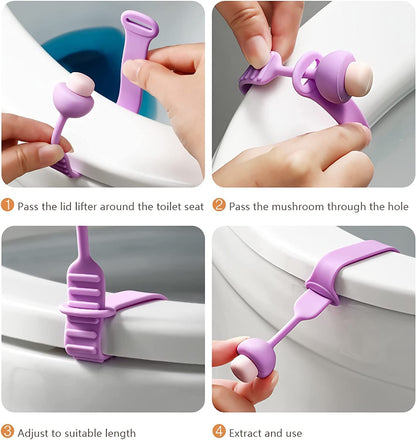 1 Pass the lid lifter around the toilet seat

2 Pass the mushroom through the hole

3 Adjust to suitable length

4 Extract and use