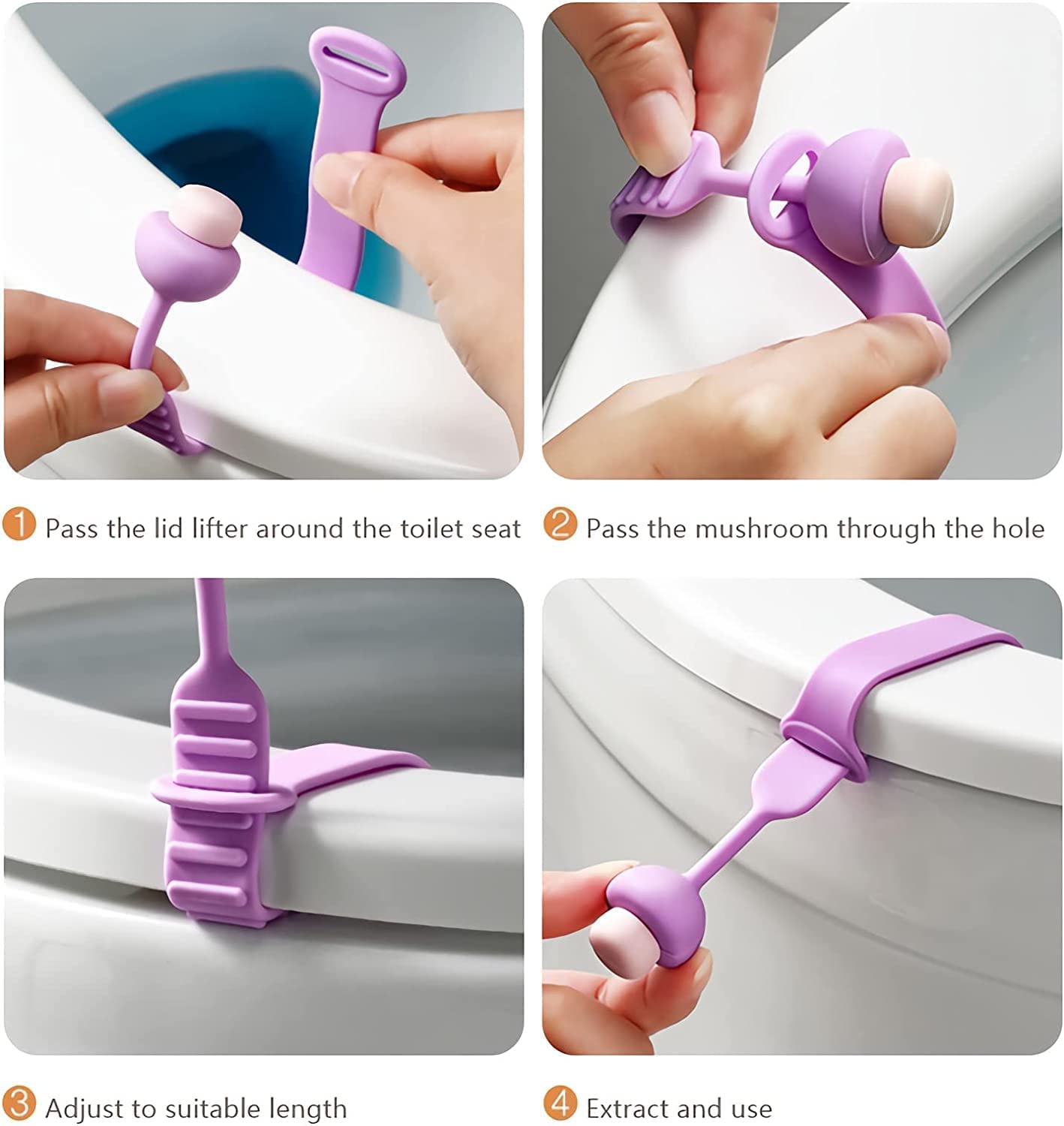 1 Pass the lid lifter around the toilet seat

2 Pass the mushroom through the hole

3 Adjust to suitable length

4 Extract and use