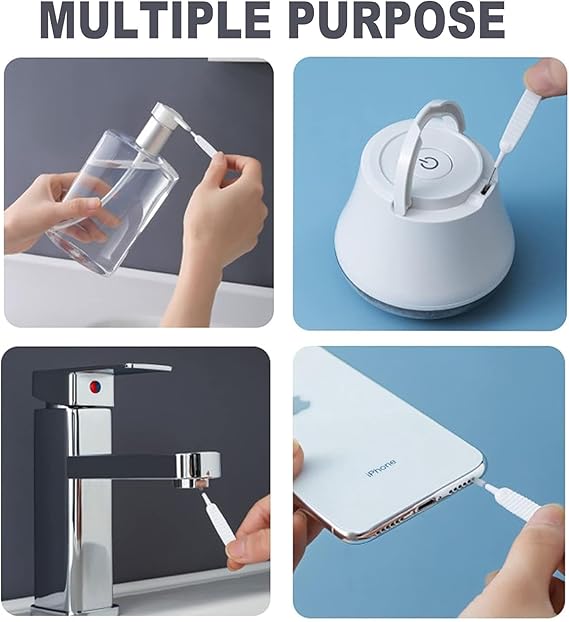 MULTIPLE PURPOSE

iPhone