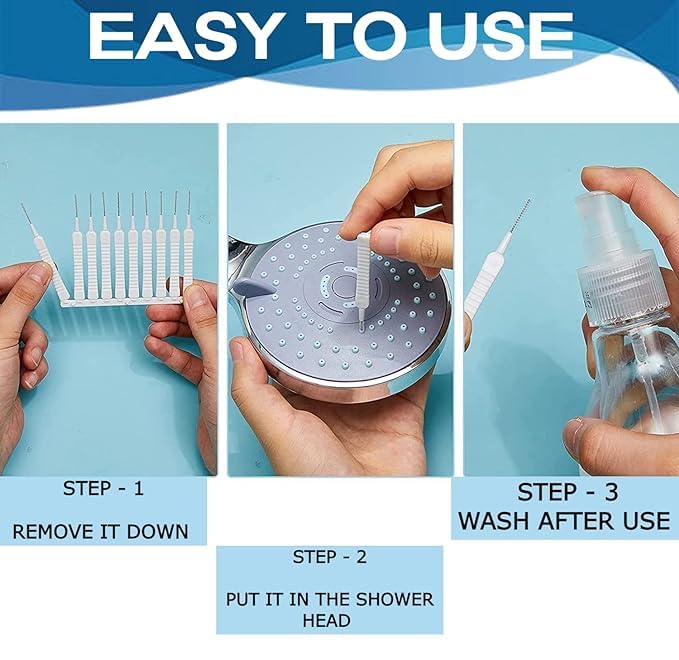 EASY TO USE

STEP - 1

REMOVE IT DOWN

STEP - 2

PUT IT IN THE SHOWER HEAD

STEP - 3
WASH AFTER USE