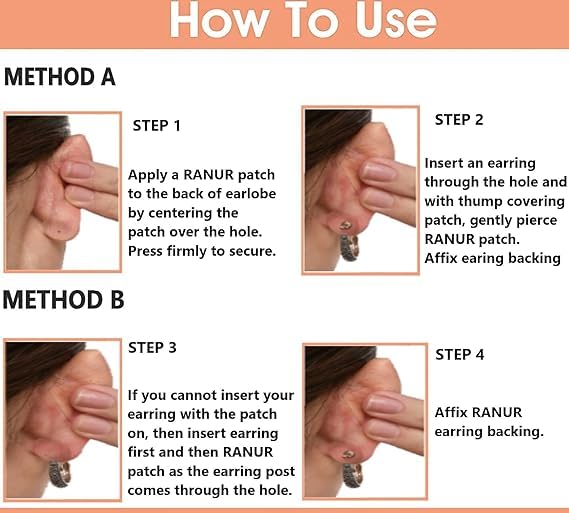 How To Use

METHOD A

STEP 1

Apply a RANUR patch to the back of earlobe by centering the patch over the hole. Press firmly to secure.

STEP 2

Insert an earring through the hole and with thump covering patch, gently pierce RANUR patch. Affix earing backing

METHOD B

STEP 3

If you cannot insert your earring with the patch on, then insert earring first and then RANUR patch as the earring post comes through the hole.

STEP 4

Affix RANUR earring backing.