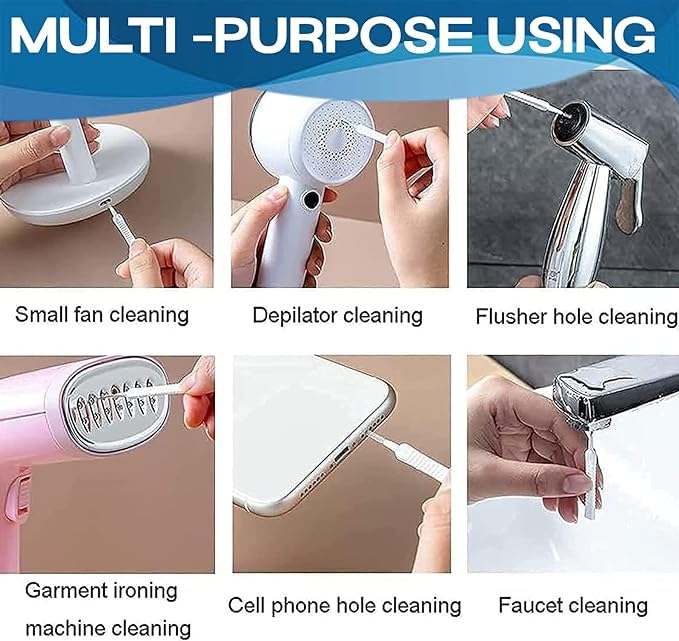 MULTI -PURPOSE USING

Small fan cleaning

Depilator cleaning

Flusher hole cleaning

Garment ironing machine cleaning

Cell phone hole cleaning

Faucet cleaning